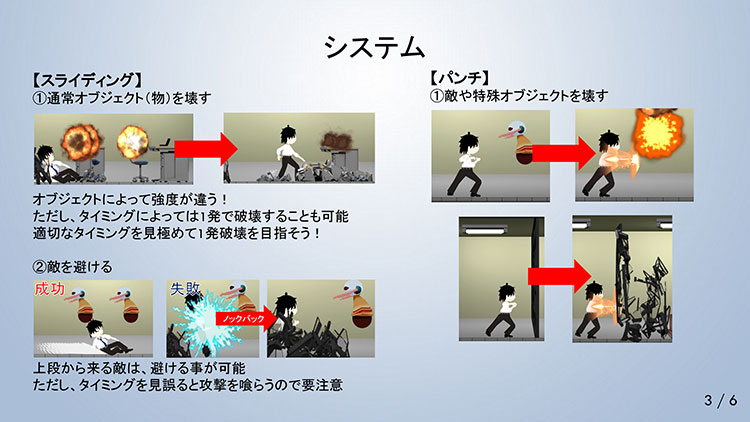 システム

【スライディング】
①通常オブジェクト（物）を壊す

オブジェクトによって強度が違う！
ただし、タイミングによっては1発で破壊することも可能
適切なタイミングを見極めて1発破壊を目指そう！

②敵を避ける

成功

失敗

ノックバック

上段から来る敵は、避ける事が可能
ただし、タイミングを見誤ると攻撃を喰らうので要注意

【パンチ】
①敵や特殊オブジェクトを壊す

3 / 6